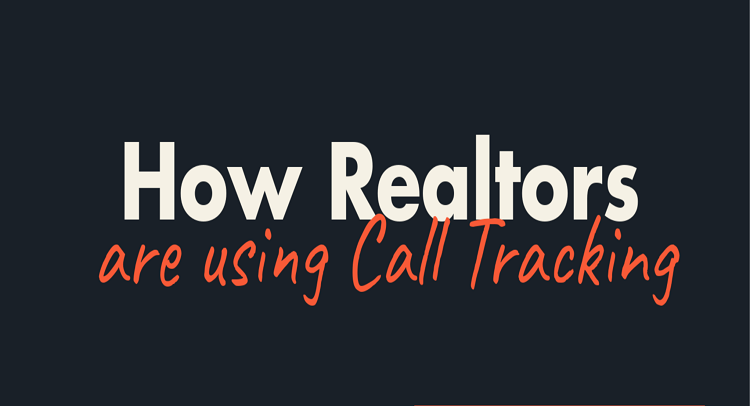 How Realtors
are using Call Tracking