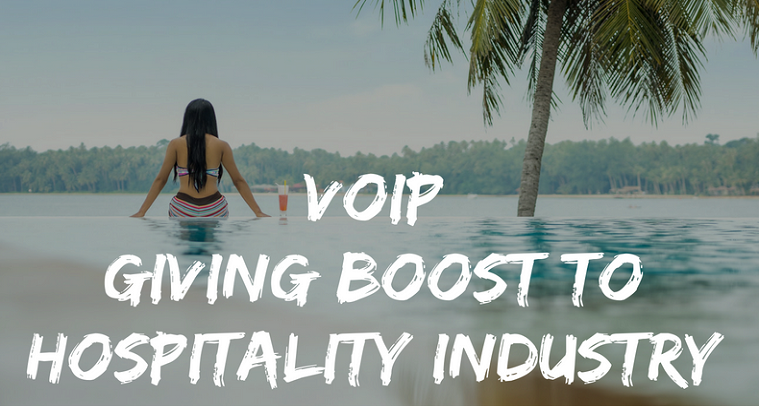 VOIP
GIVING BOOST TO
HOSPITALITY INDUSTRY