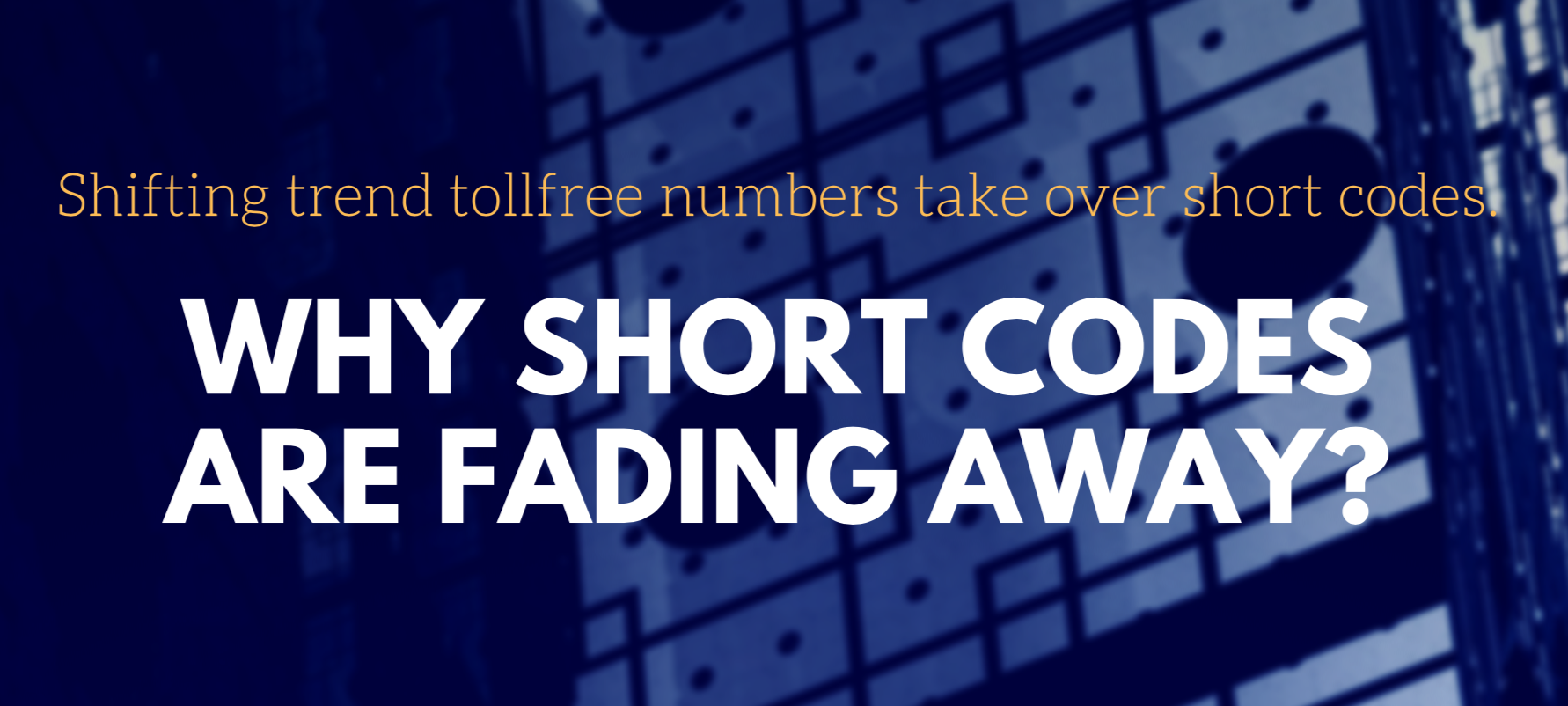 Shifting trend tollfree numbers take over short codes.

WHY SHORT CODES ARE FADING AWAY?