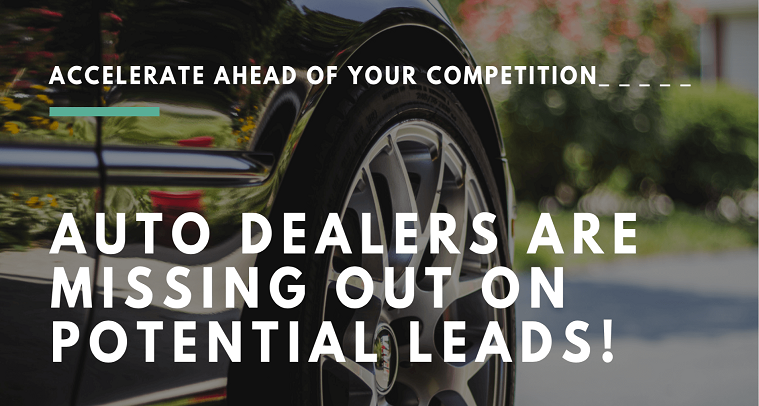 ACCELERATE AHEAD OF YOUR COMPETITION_ _ _ _ _

AUTO DEALERS ARE MISSING OUT ON POTENTIAL LEADS!