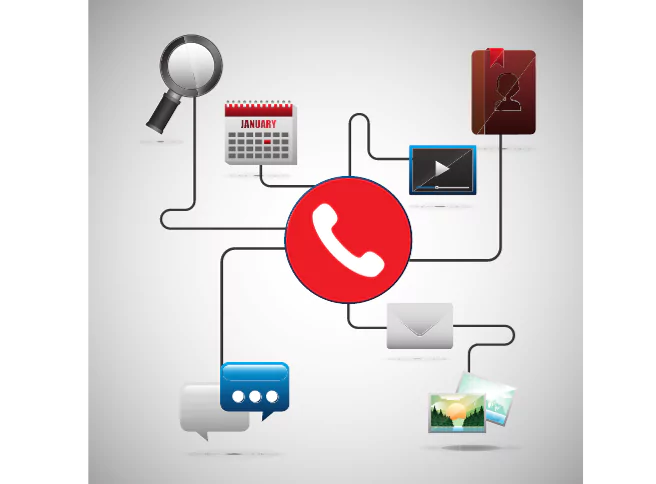 JANUARY