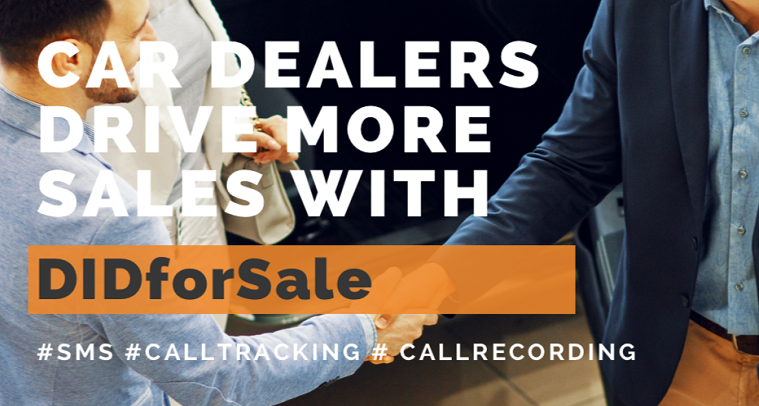 CAR DEALERS DRIVE MORE SALES WITH

DIDforSale

#SMS #CALLTRACKING # CALLRECORDING