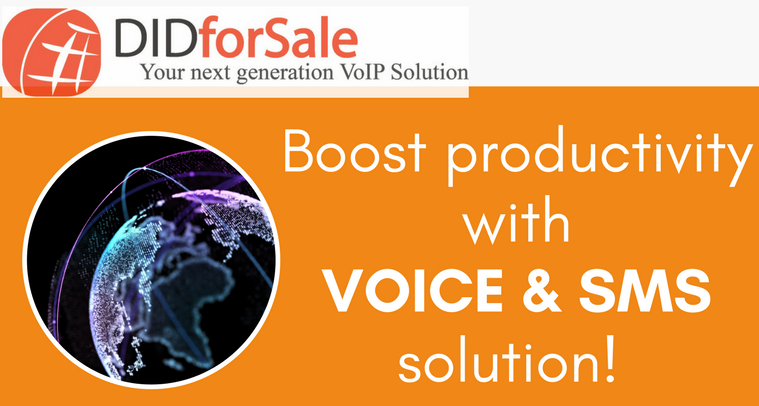 DIDforSale
Your next generation VoIP Solution

Boost productivity with VOICE & SMS solution!