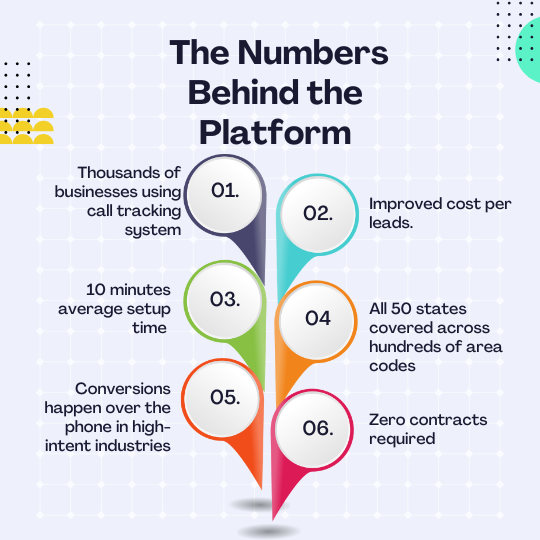 The Numbers Behind the Platform

01.
Thousands of businesses using call tracking system

02.
Improved cost per leads.

03.
10 minutes average setup time

04
All 50 states covered across hundreds of area codes

05.
Conversions happen over the phone in high-intent industries

06.
Zero contracts required